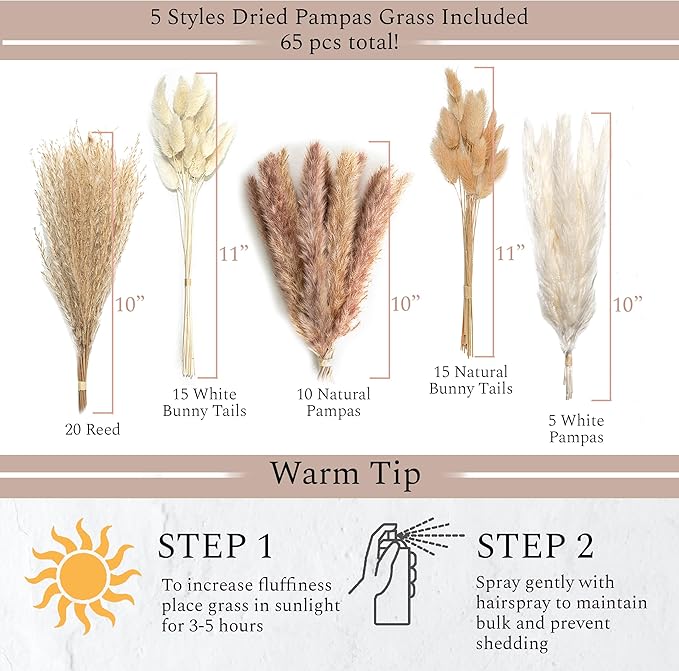 5 Styles Dried Pampas Grass Included
65 pcs total!

10”
20 Reed

11”
15 White Bunny Tails

10”
10 Natural Pampas

11”
15 Natural Bunny Tails

10”
5 White Pampas

Warm Tip

STEP 1
To increase fluffiness place grass in sunlight for 3-5 hours

STEP 2
Spray gently with hairspray to maintain bulk and prevent shedding